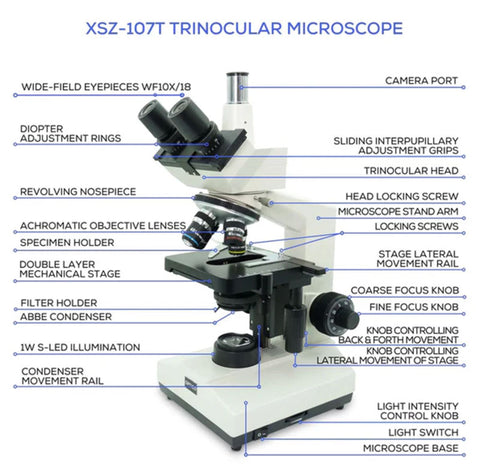 XSZ-107T TRINOCULAR MICROSCOPE

WIDE-FIELD EYEPIECES WF10X/18

DIOPTER ADJUSTMENT RINGS

REVOLVING NOSEPIECE

ACHROMATIC OBJECTIVE LENSES

SPECIMEN HOLDER

DOUBLE LAYER MECHANICAL STAGE

FILTER HOLDER

ABBE CONDENSER

1W S-LED ILLUMINATION

CONDENSER MOVEMENT RAIL

CAMERA PORT

SLIDING INTERPUPILLARY ADJUSTMENT GRIPS

TRINOCULAR HEAD

HEAD LOCKING SCREW

MICROSCOPE STAND ARM

LOCKING SCREWS

STAGE LATERAL MOVEMENT RAIL

COARSE FOCUS KNOB

FINE FOCUS KNOB

KNOB CONTROLLING BACK & FORTH MOVEMENT

KNOB CONTROLLING LATERAL MOVEMENT OF STAGE

LIGHT INTENSITY CONTROL KNOB

LIGHT SWITCH

MICROSCOPE BASE